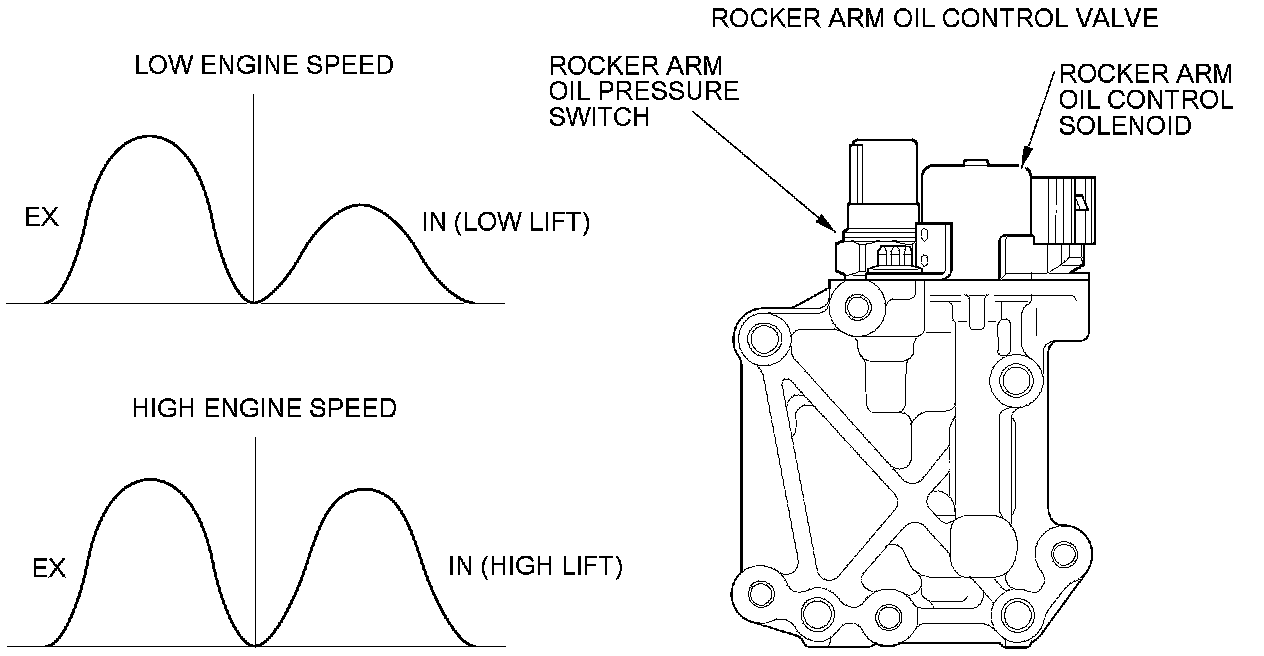 LOW ENGINE SPEED

EX

IN (LOW LIFT)

HIGH ENGINE SPEED

EX

IN (HIGH LIFT)

ROCKER ARM OIL CONTROL VALVE

ROCKER ARM OIL PRESSURE SWITCH

ROCKER ARM OIL CONTROL SOLENOID