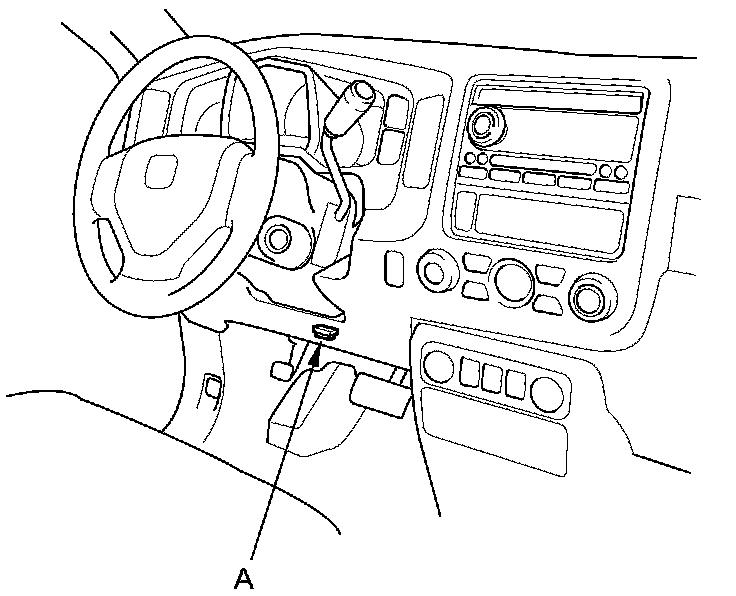 A