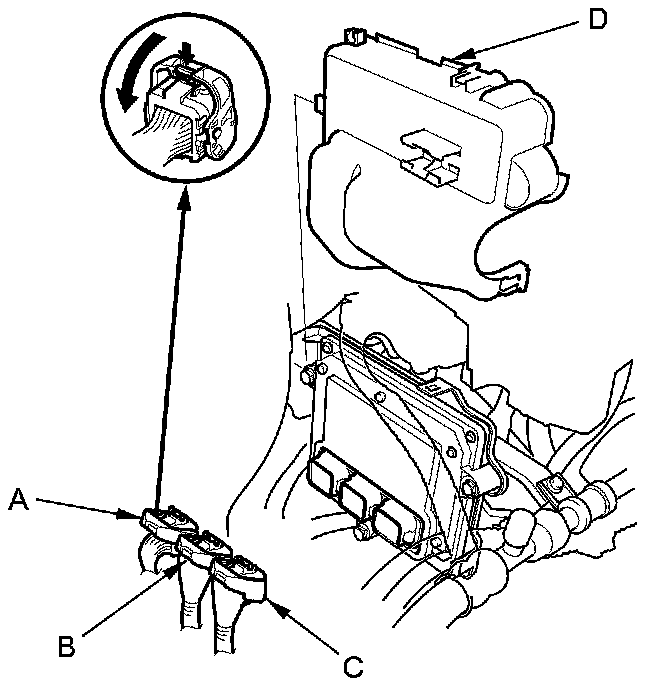 D

A

B

C