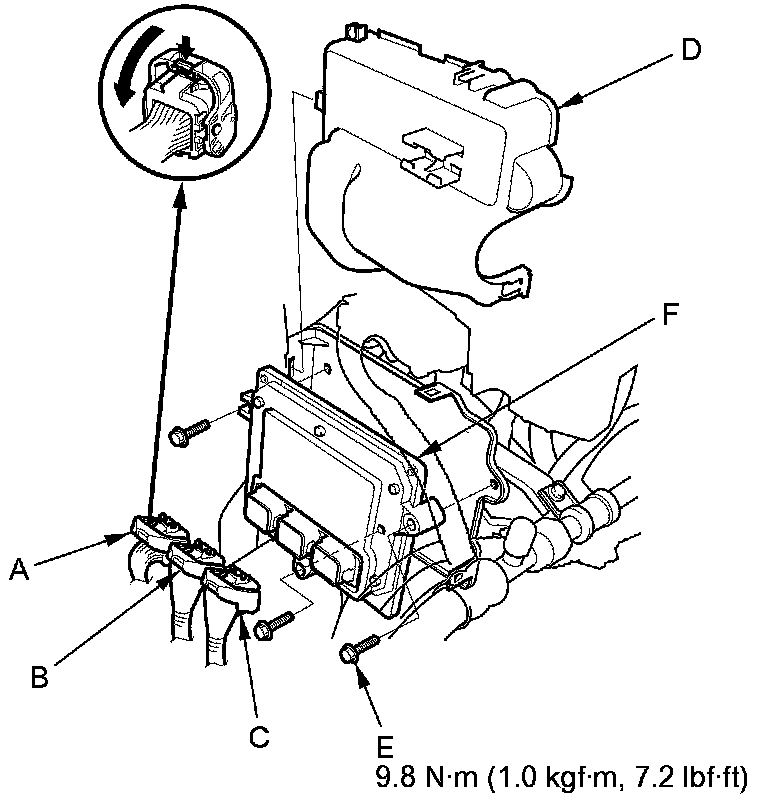 D

F

A

B

C

E
9.8 N·m (1.0 kgf·m, 7.2 lbf·ft)