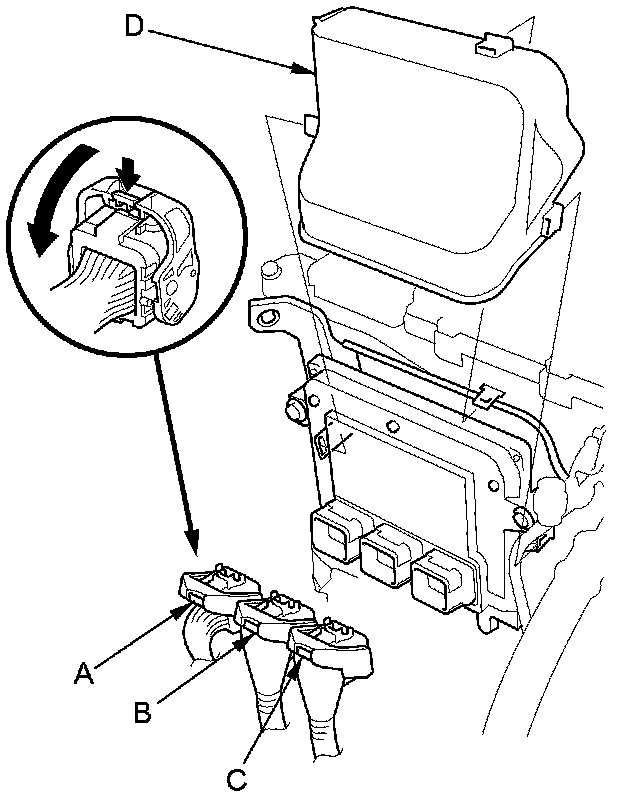 D

A

B

C