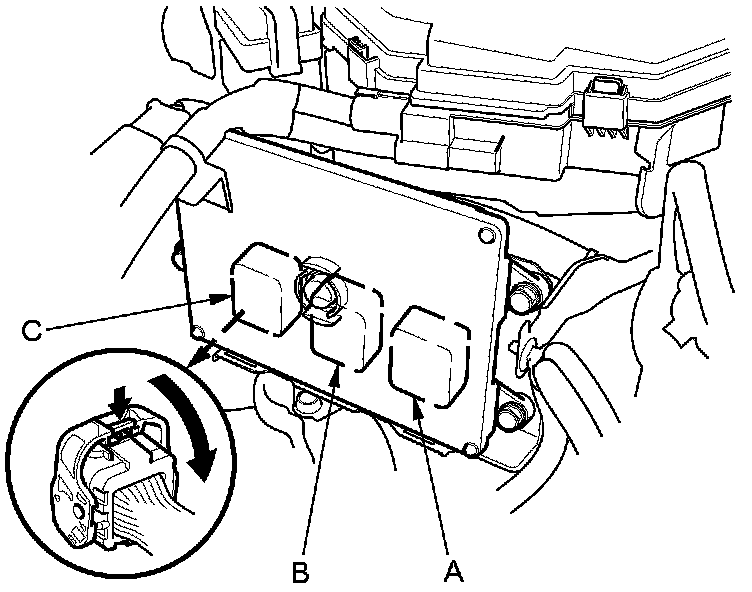 C
B
A