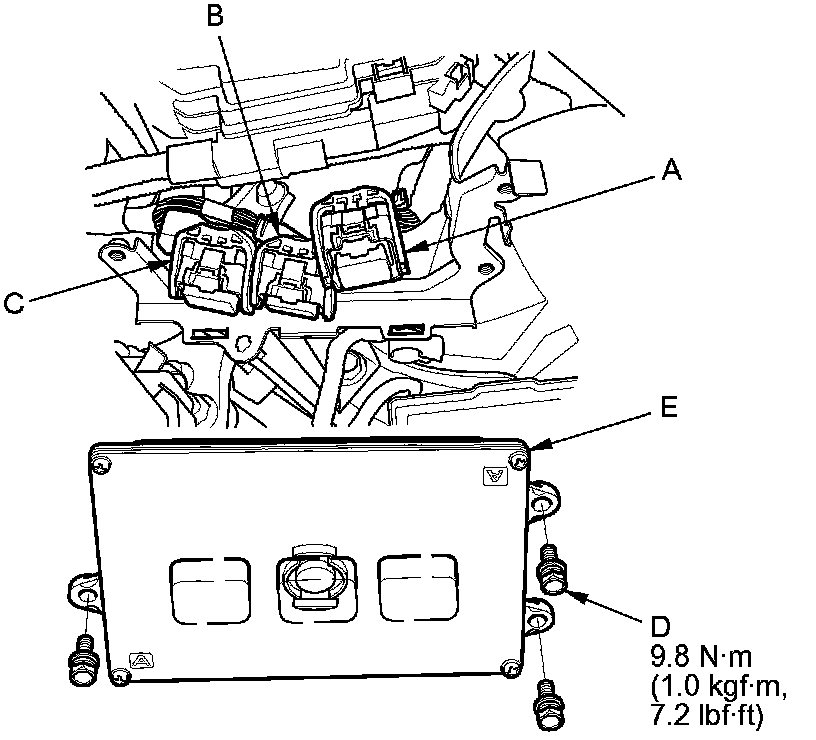 B
A
C
E
D
9.8 N·m
(1.0 kgf·m,
7.2 lbf·ft)