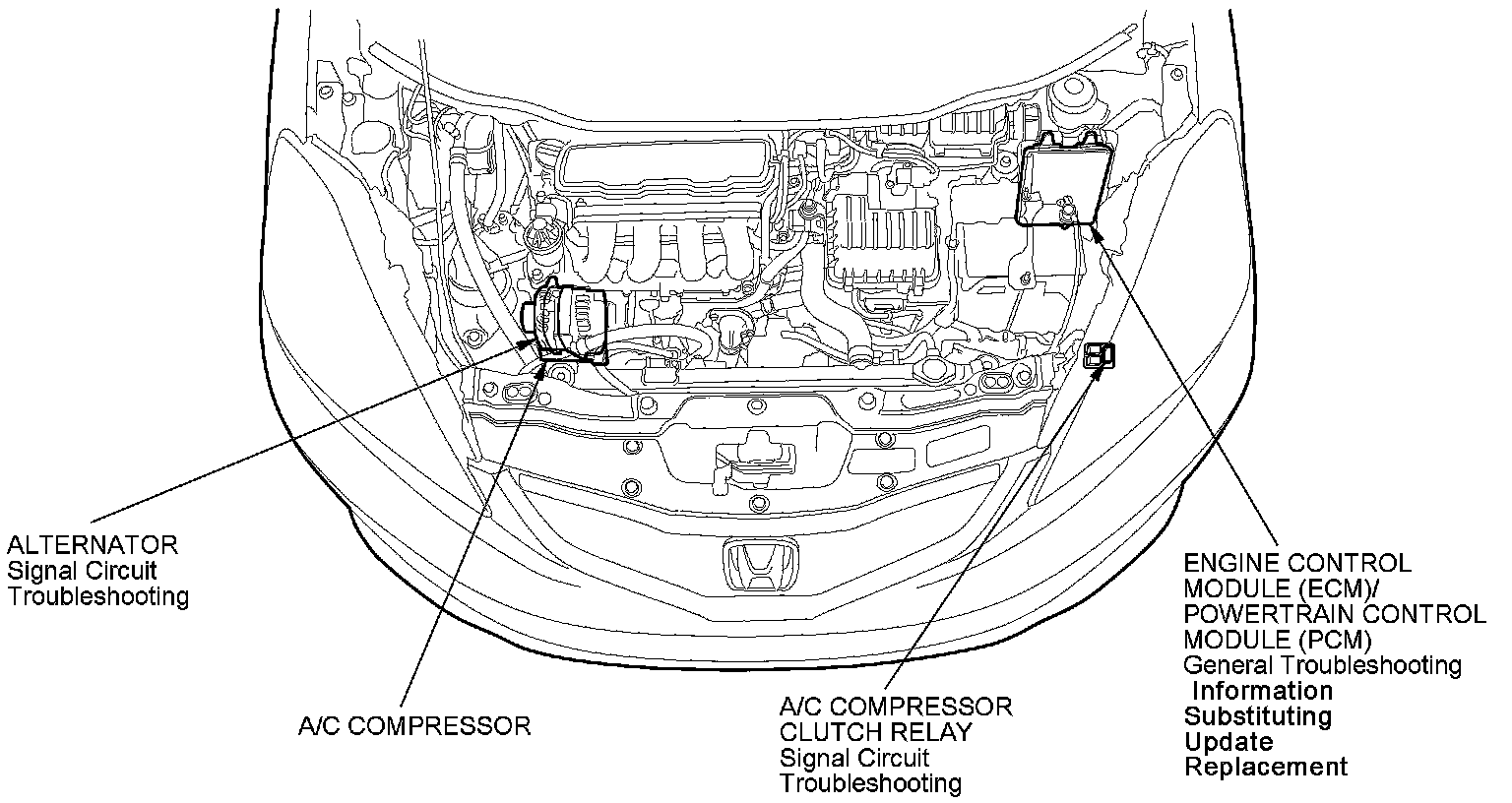 ALTERNATOR
Signal Circuit
Troubleshooting

A/C COMPRESSOR

A/C COMPRESSOR
CLUTCH RELAY
Signal Circuit
Troubleshooting

ENGINE CONTROL
MODULE (ECM)/
POWERTRAIN CONTROL
MODULE (PCM)
General Troubleshooting
Information
Substituting
Update
Replacement