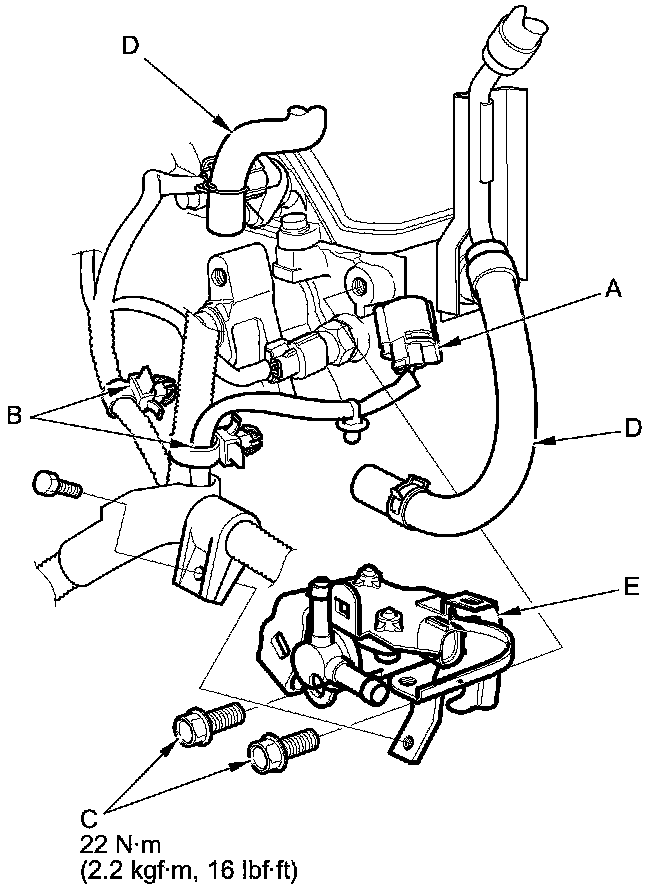 D
A
B
D
E
C
22 N·m
(2.2 kgf·m, 16 lbf·ft)