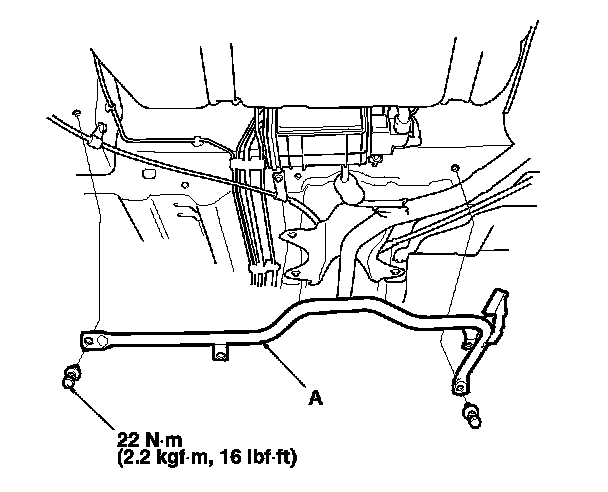 A

22 N·m
(2.2 kgf·m, 16 lbf·ft)