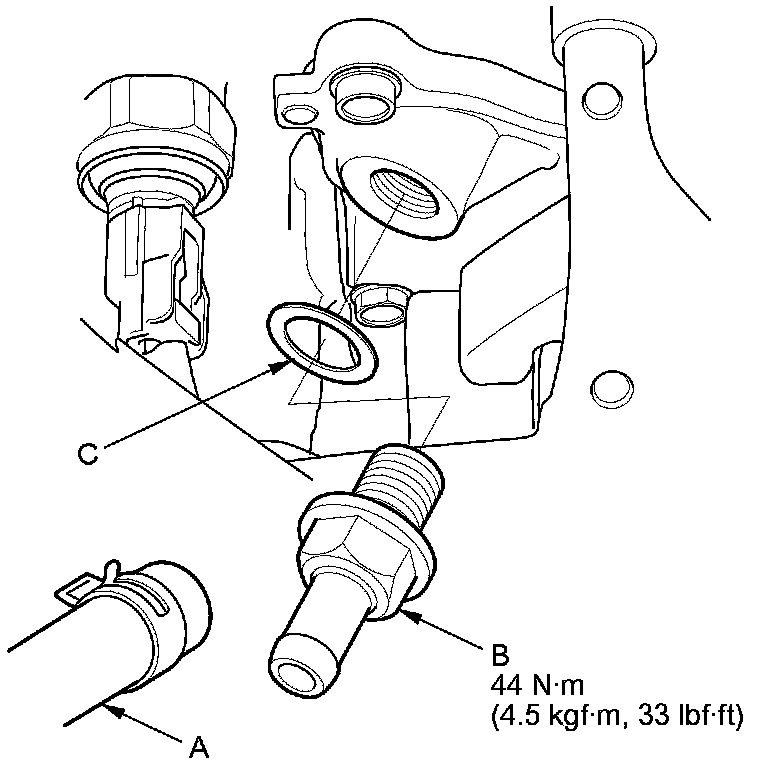 C

B
44 N·m
(4.5 kgf·m, 33 lbf·ft)

A