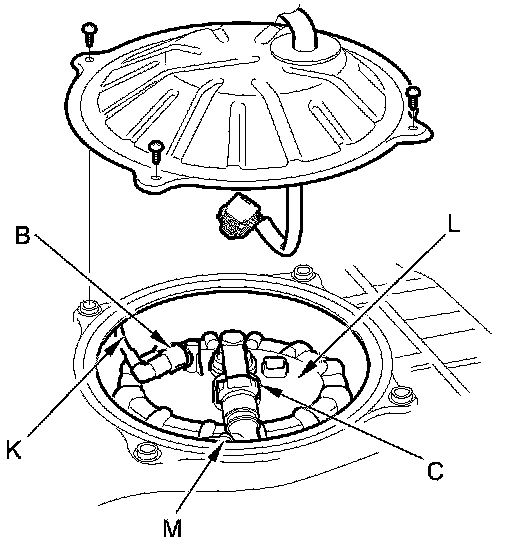 B
L
K
C
M