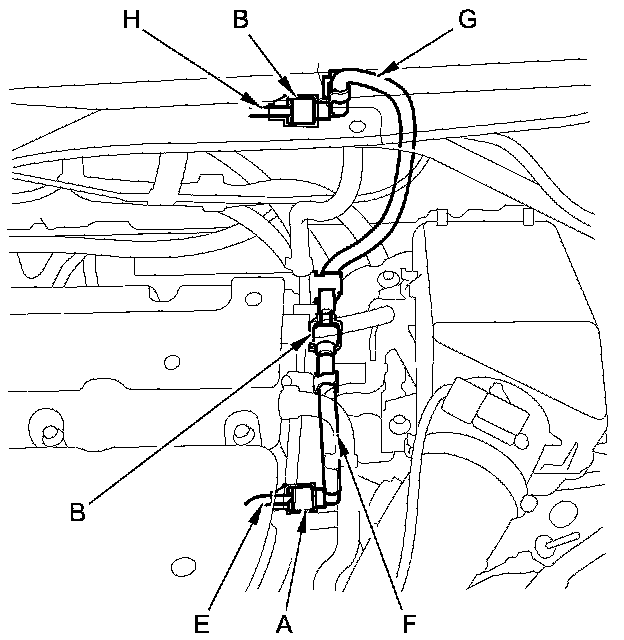 H
B
G
B
E
A
F