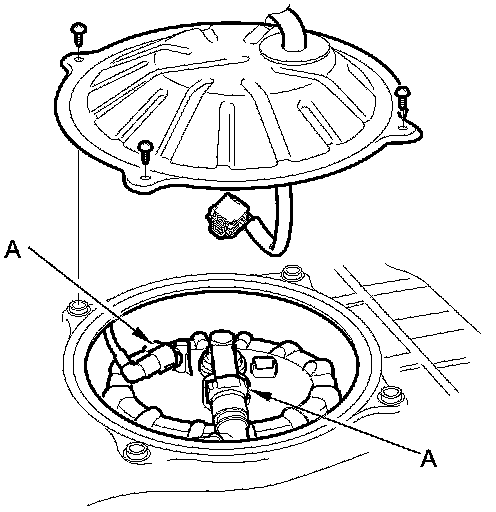 A

A