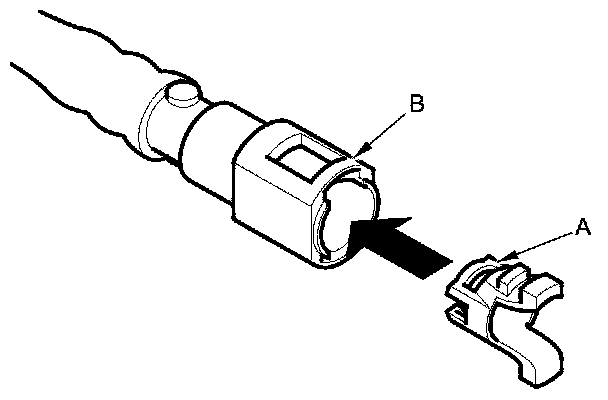 B
A