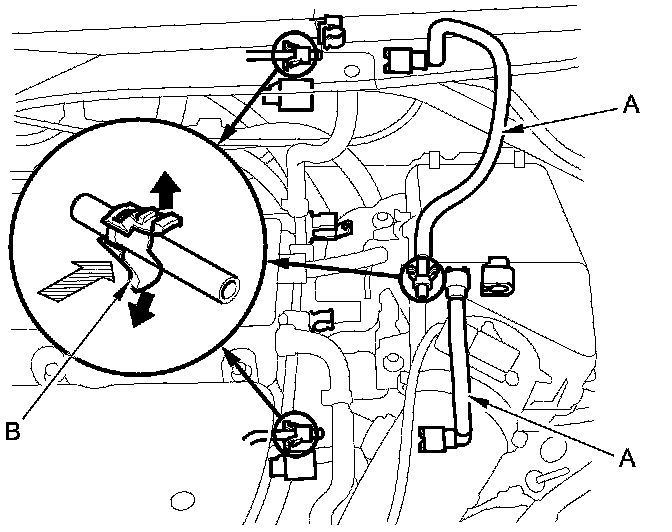 A
B
A