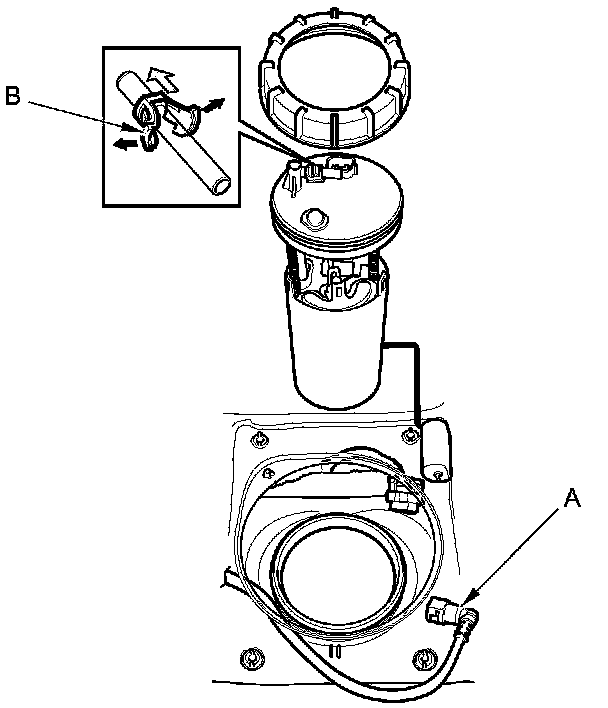 B

A