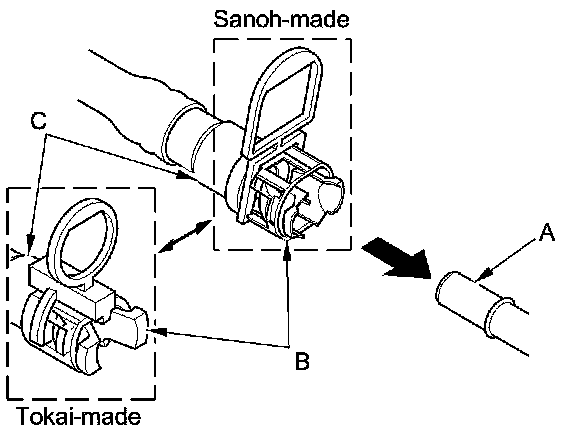 Sanoh-made
C
A
B
Tokai-made