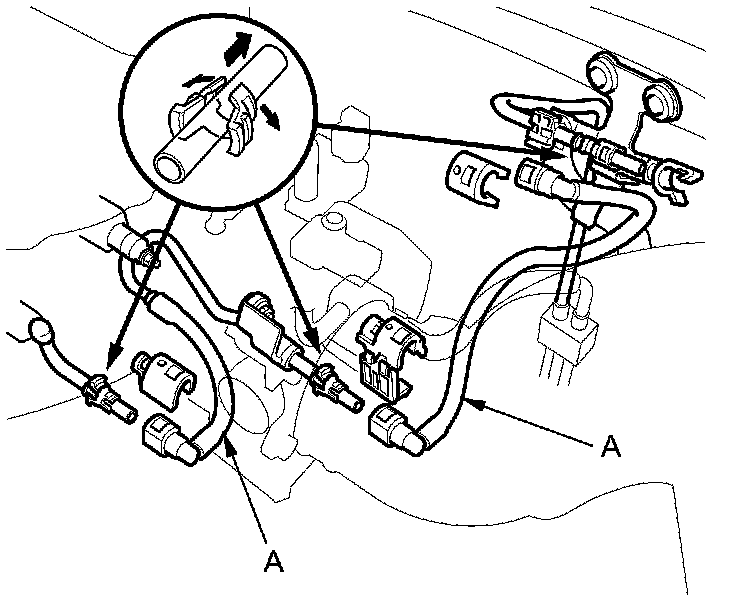 A

A