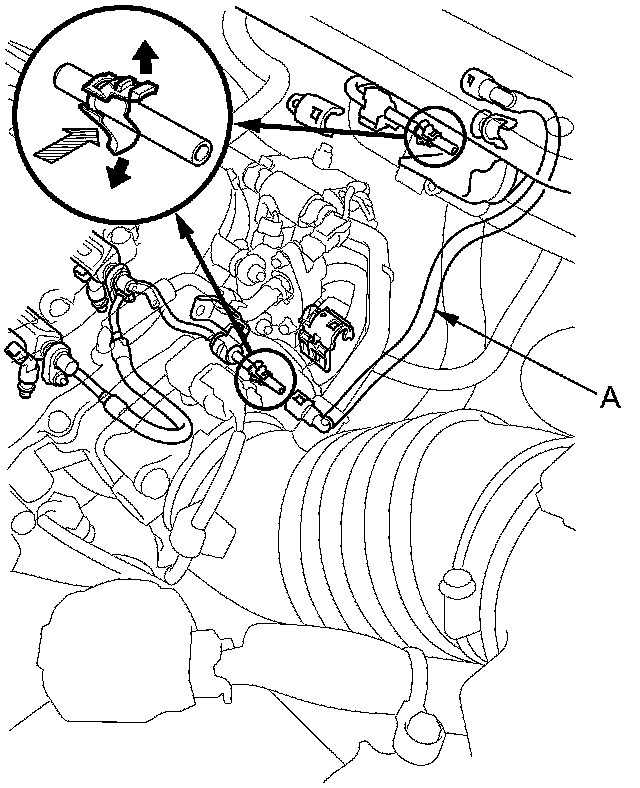 A