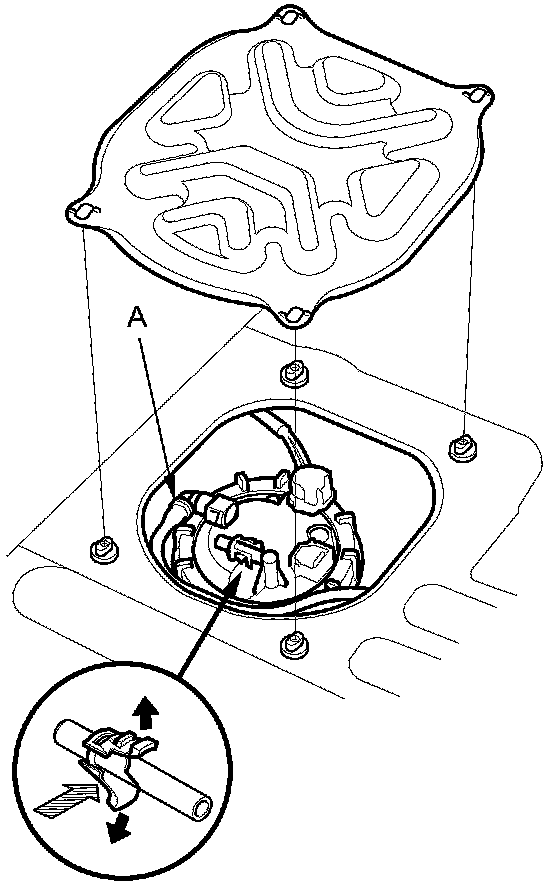 A