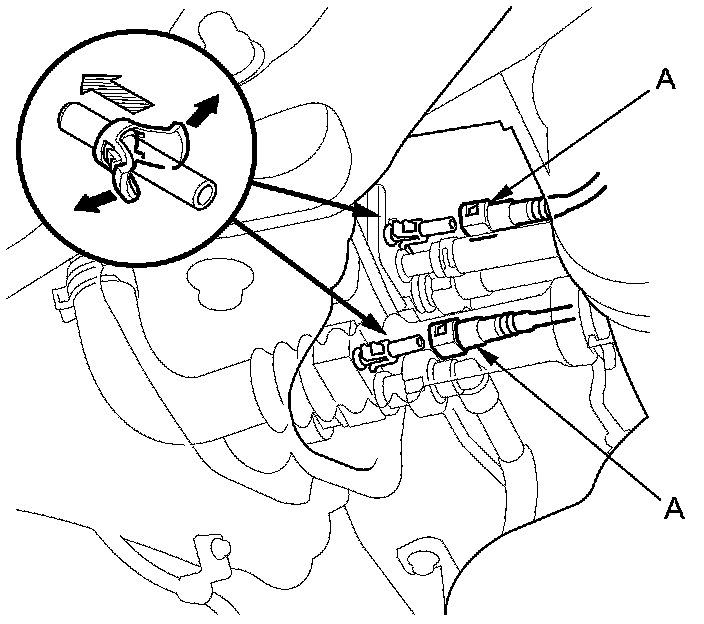 A

A