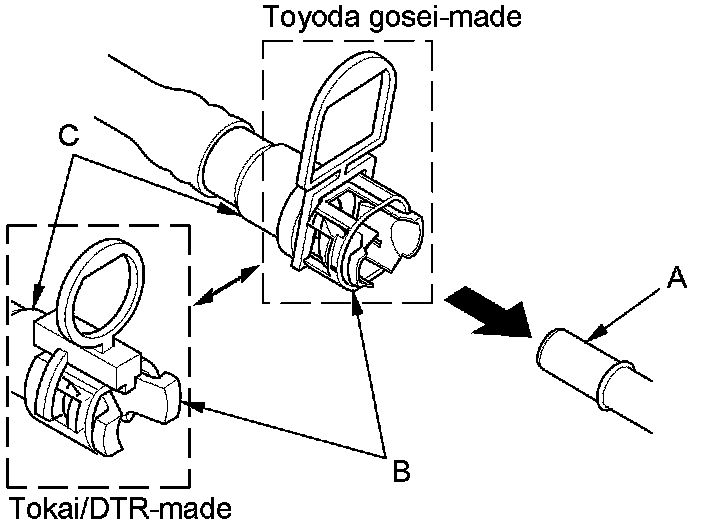 Toyoda gosei-made

C

A

B

Tokai/DTR-made