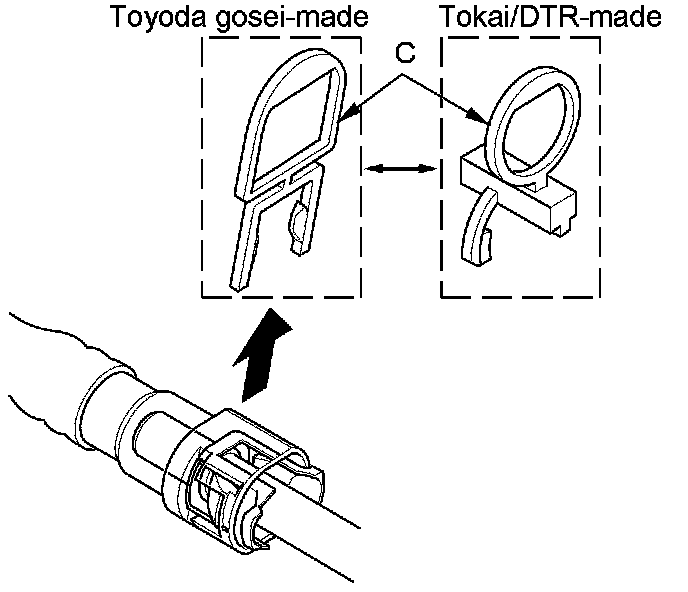 Toyoda gosei-made

Tokai/DTR-made

C