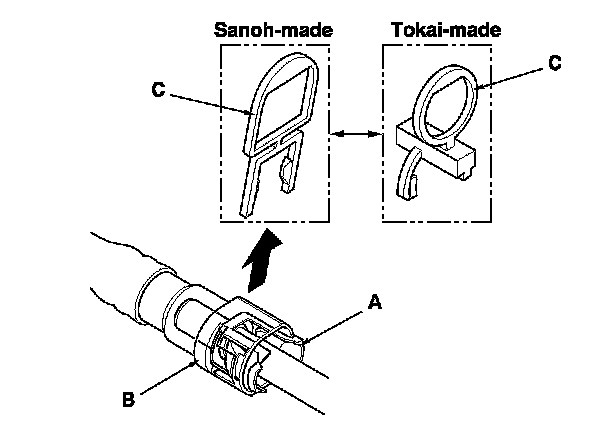 Sanoh-made

Tokai-made

C

C

A

B