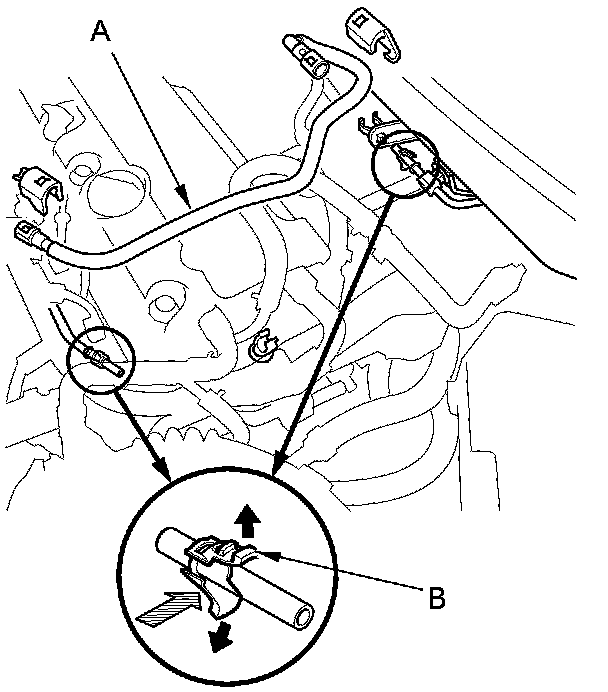 A

B