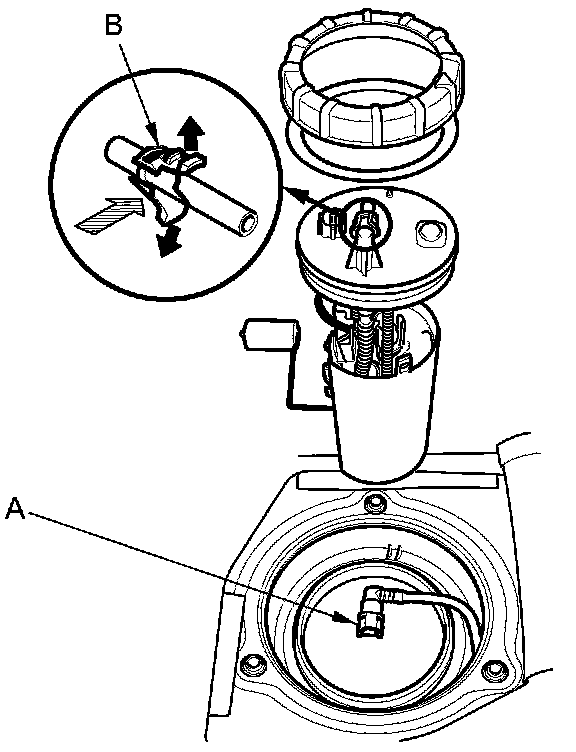 B

A