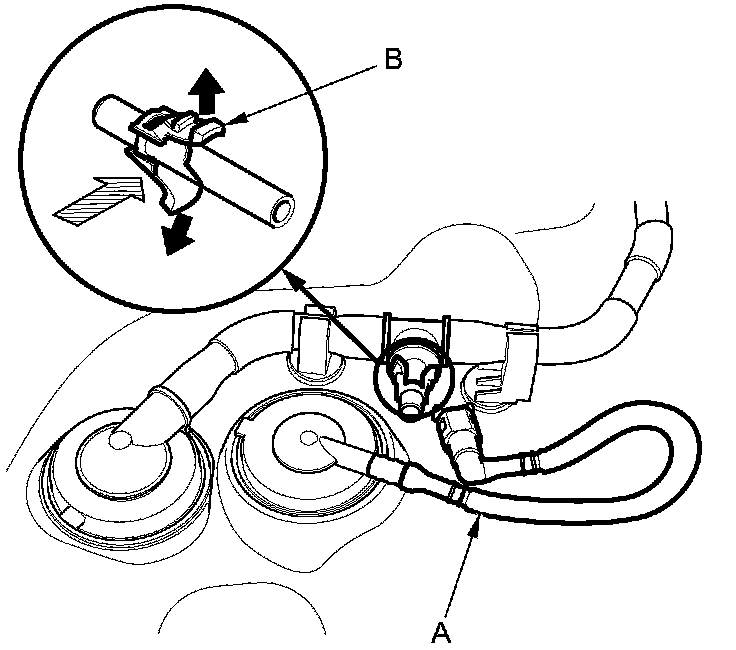 B

A