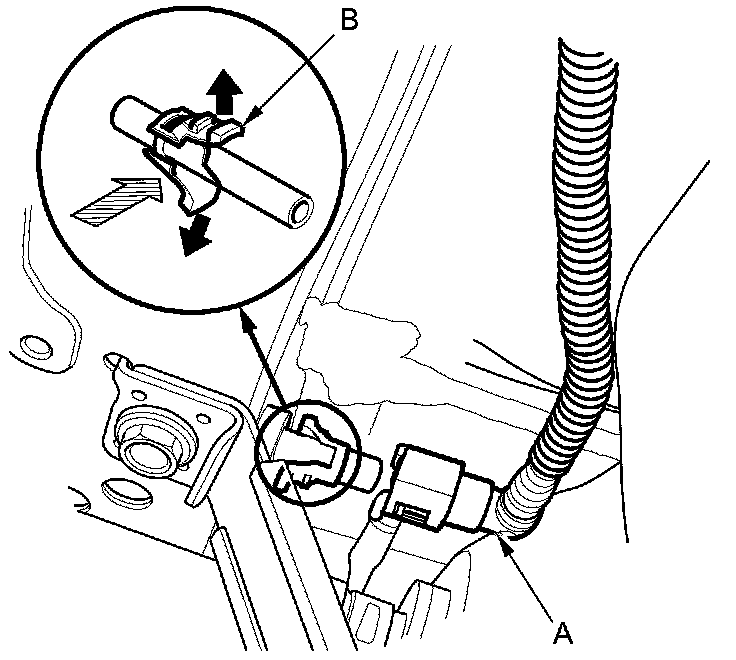 B

A