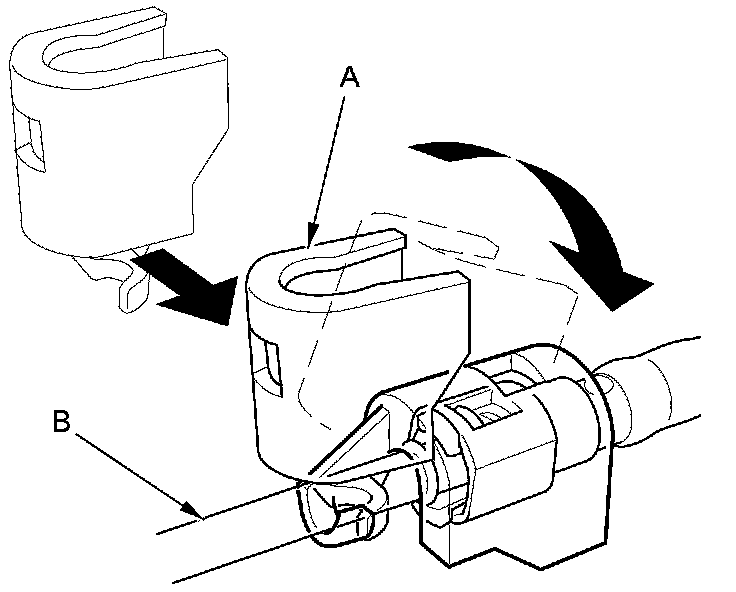 A

B