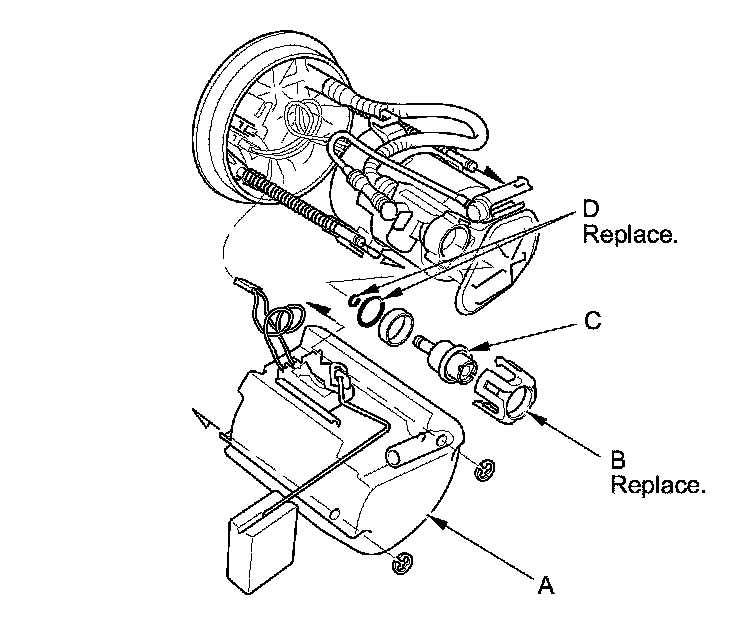 D
Replace.

C

B
Replace.

A