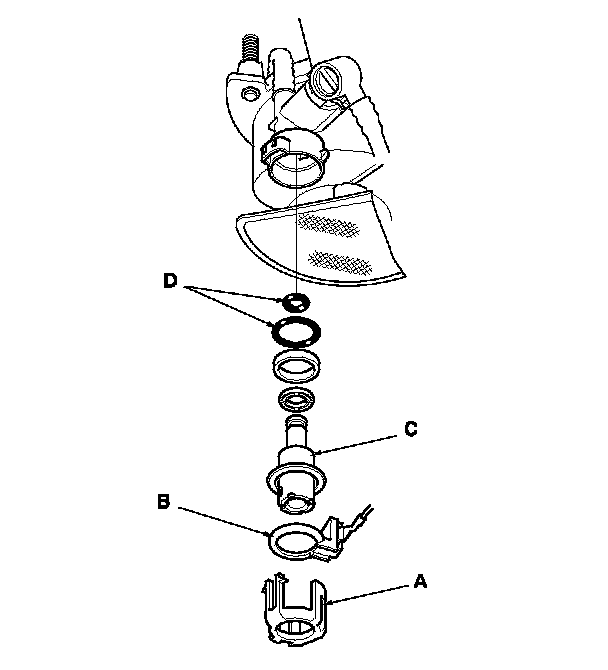 D

C

B

A