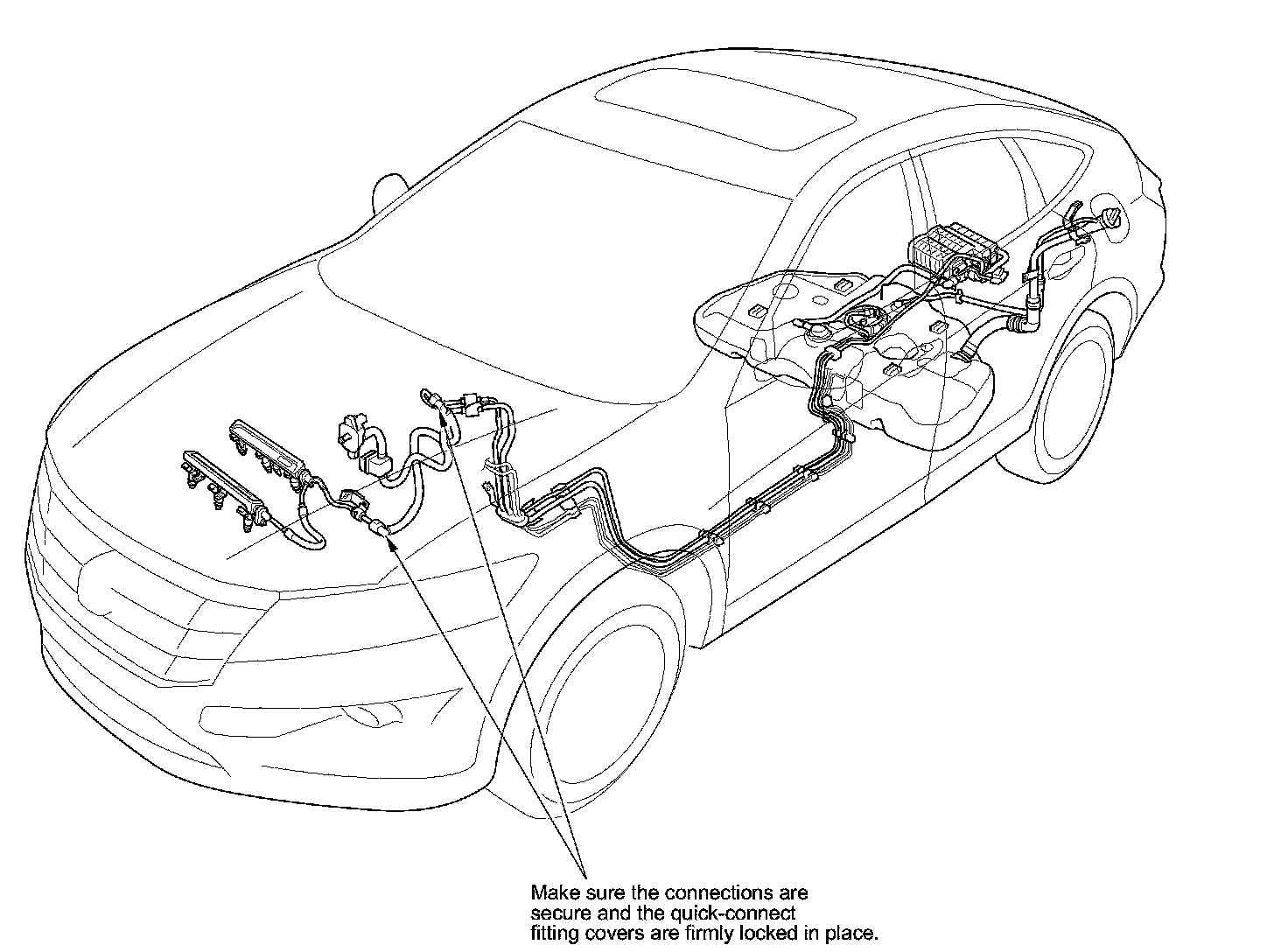 Make sure the connections are secure and the quick-connect fitting covers are firmly locked in place.