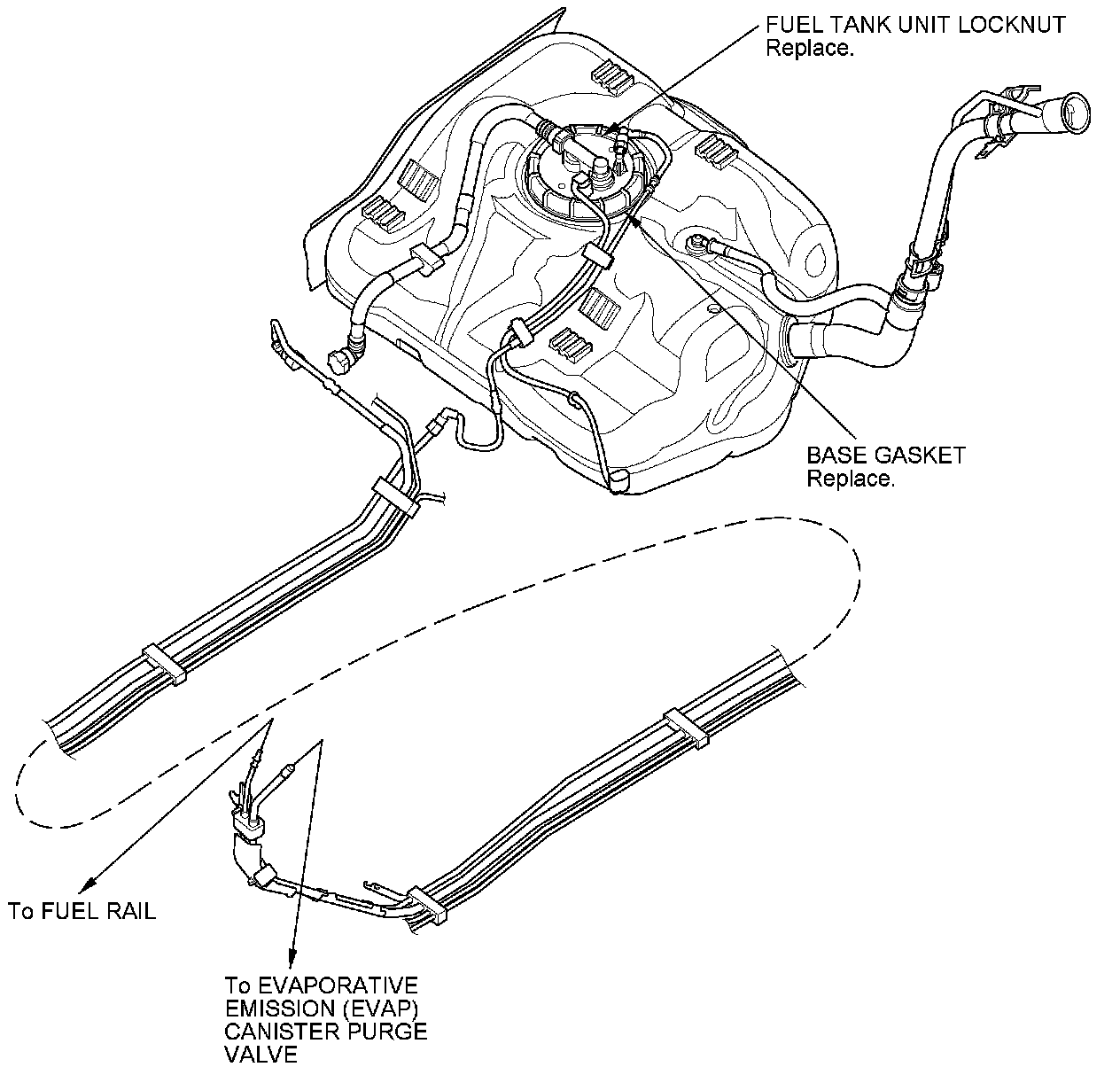 FUEL TANK UNIT LOCKNUT
Replace.

BASE GASKET
Replace.

To FUEL RAIL

To EVAPORATIVE
EMISSION (EVAP)
CANISTER PURGE
VALVE