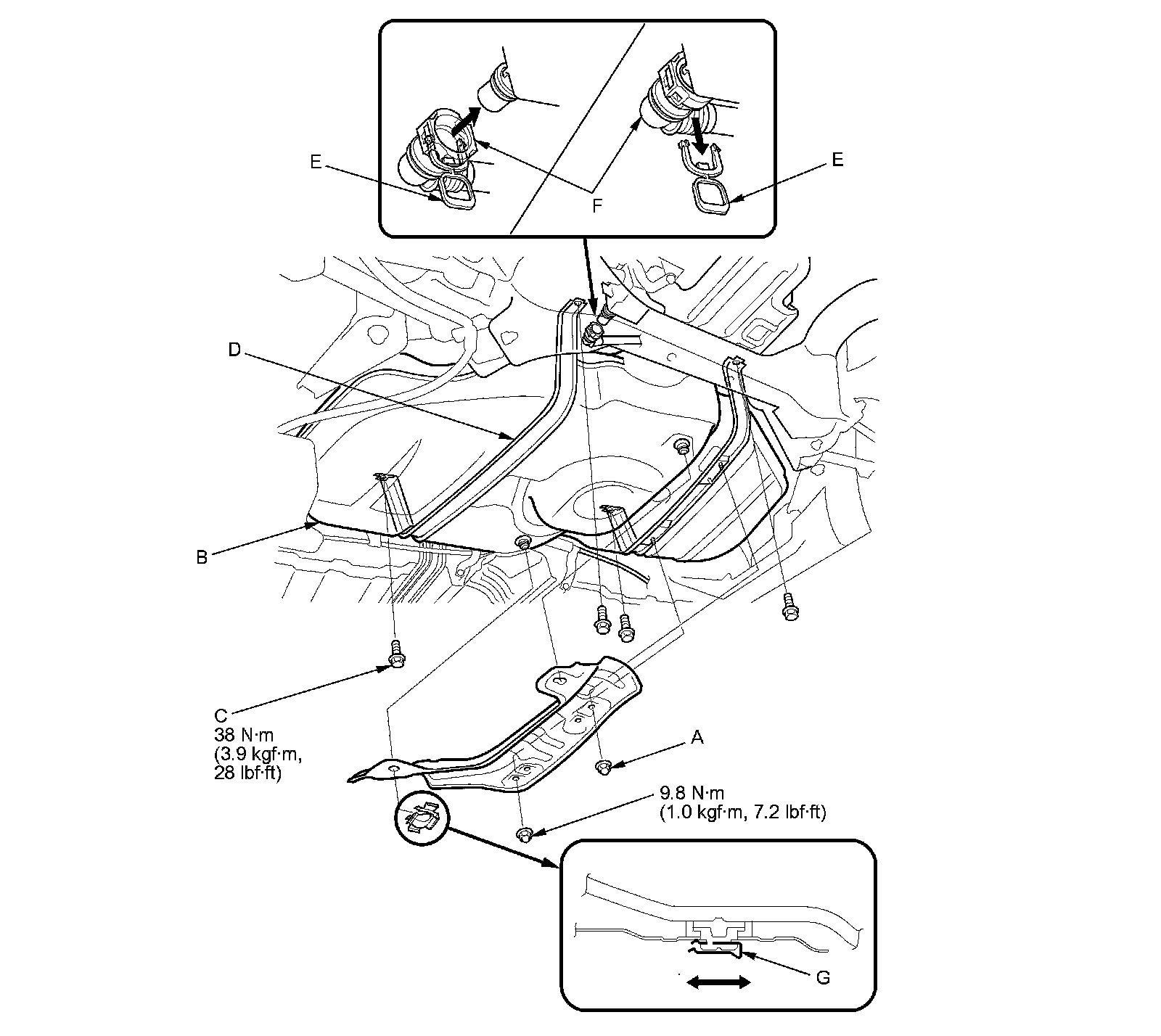 E

F

E

D

B

C
38 N·m
(3.9 kgf·m,
28 lbf·ft)

A

9.8 N·m
(1.0 kgf·m, 7.2 lbf·ft)

G