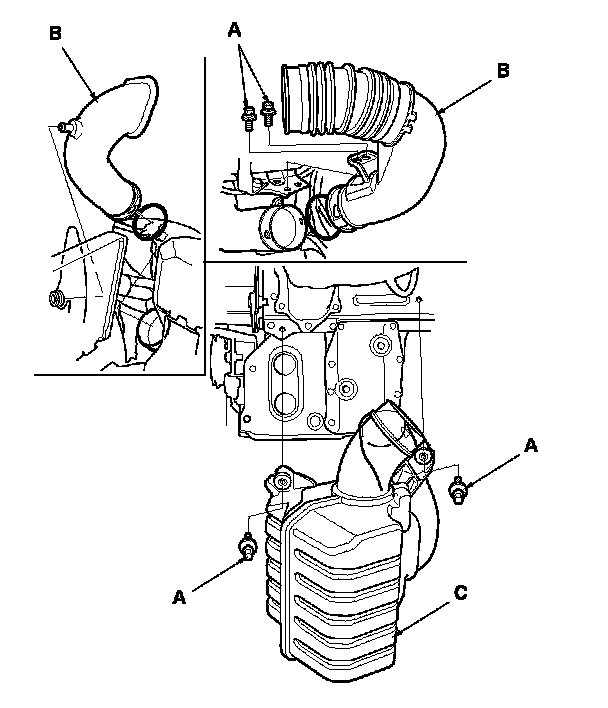 B
A
B
A
A
C