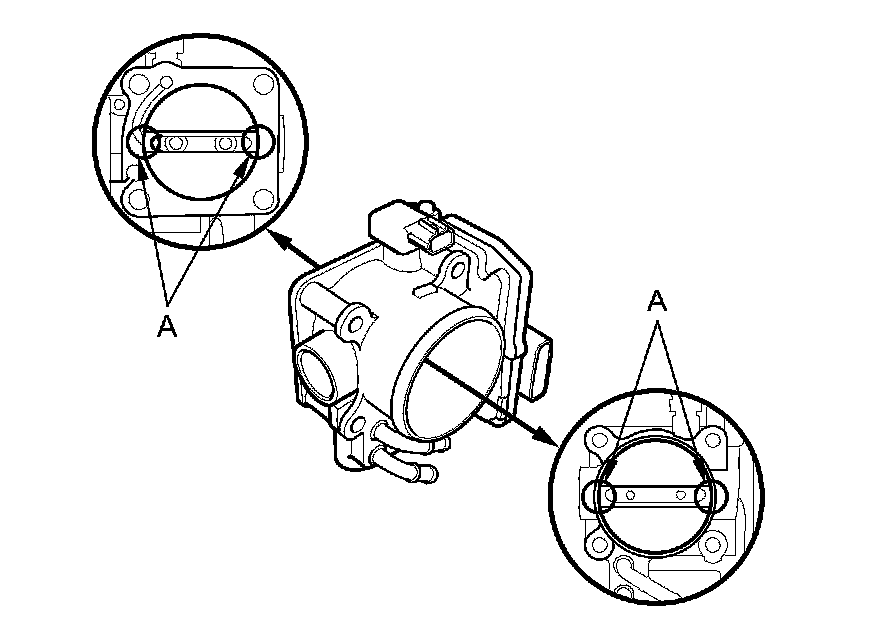 A

A