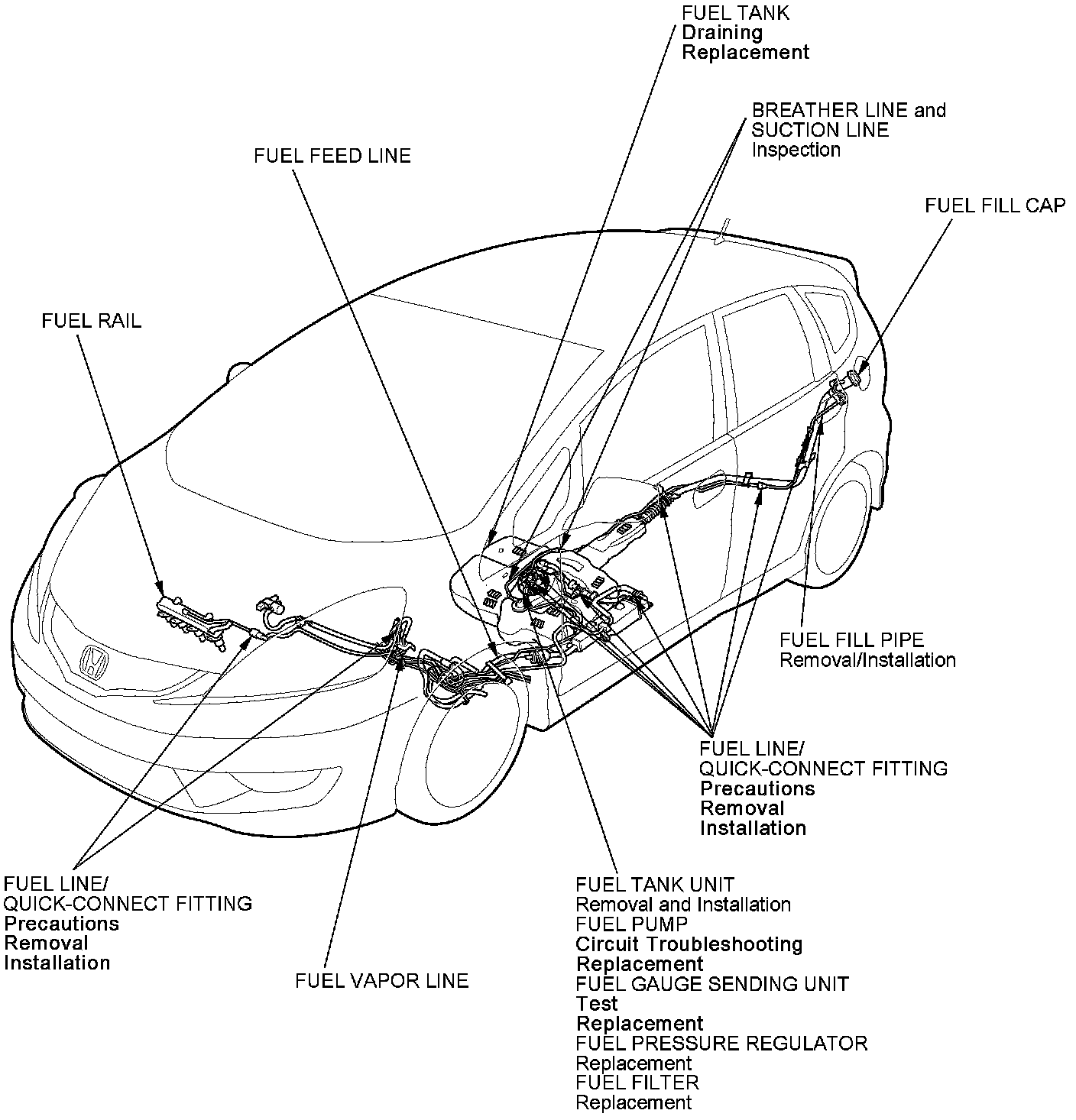 FUEL TANK
Draining
Replacement

BREATHER LINE and
SUCTION LINE
Inspection

FUEL FEED LINE

FUEL FILL CAP

FUEL RAIL

FUEL FILL PIPE
Removal/Installation

FUEL LINE/
QUICK-CONNECT FITTING
Precautions
Removal
Installation

FUEL LINE/
QUICK-CONNECT FITTING
Precautions
Removal
Installation

FUEL VAPOR LINE

FUEL TANK UNIT
Removal and Installation
FUEL PUMP
Circuit Troubleshooting
Replacement
FUEL GAUGE SENDING UNIT
Test
Replacement
FUEL PRESSURE REGULATOR
Replacement
FUEL FILTER
Replacement