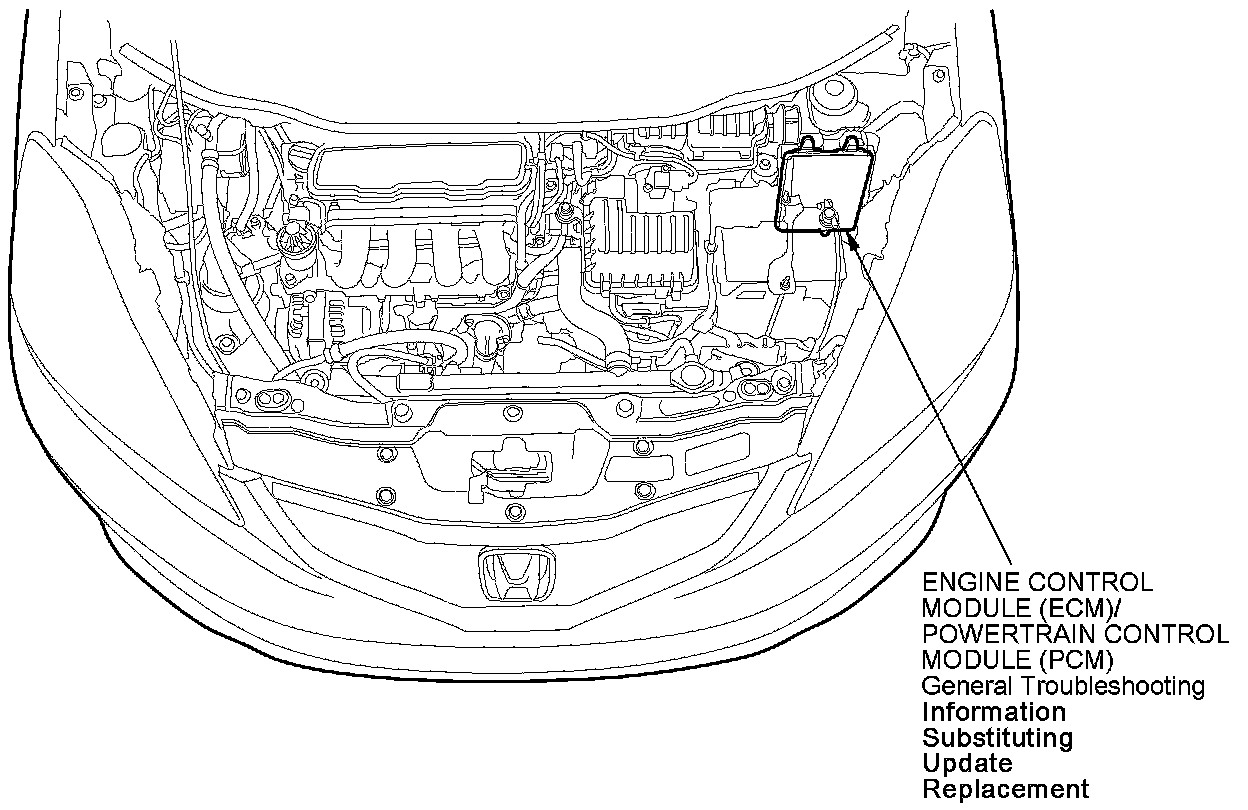 ENGINE CONTROL MODULE (ECM)/ POWERTRAIN CONTROL MODULE (PCM)
General Troubleshooting
Information
Substituting
Update
Replacement