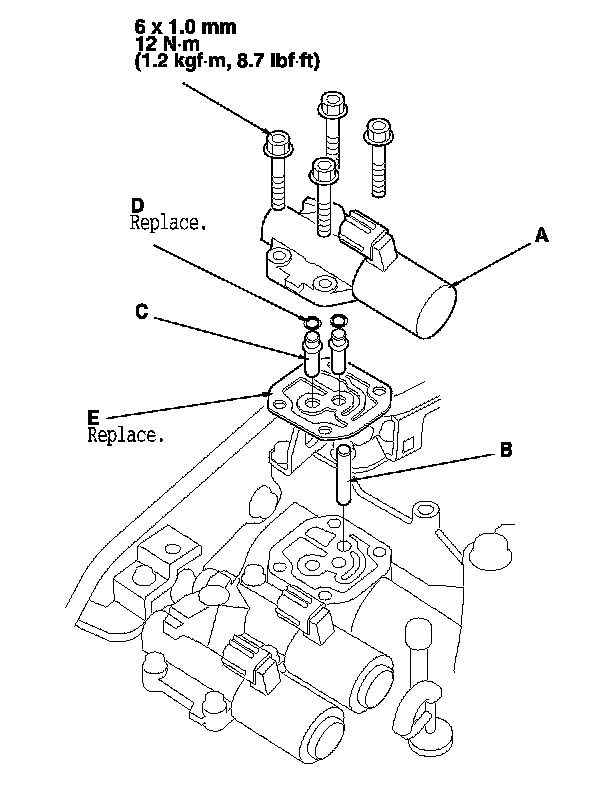 6 x 1.0 mm
12 N·m
(1.2 kgf·m, 8.7 lbf·ft)

D
Replace.

A

C

E
Replace.

B