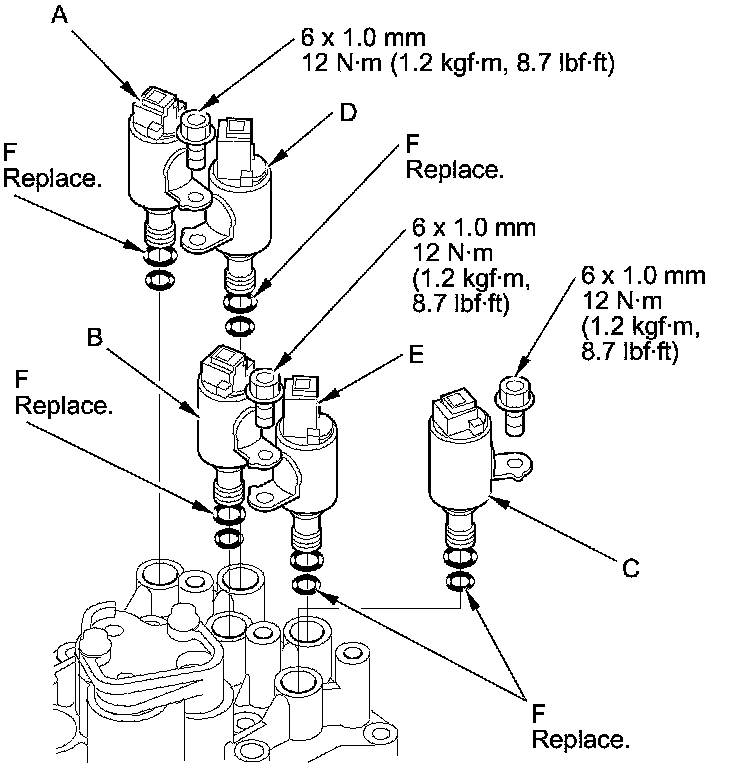 A

6 x 1.0 mm
12 N·m (1.2 kgf·m, 8.7 lbf·ft)

D

F
Replace.

F
Replace.

6 x 1.0 mm
12 N·m
(1.2 kgf·m,
8.7 lbf·ft)

6 x 1.0 mm
12 N·m
(1.2 kgf·m,
8.7 lbf·ft)

B

E

F
Replace.

C

F
Replace.