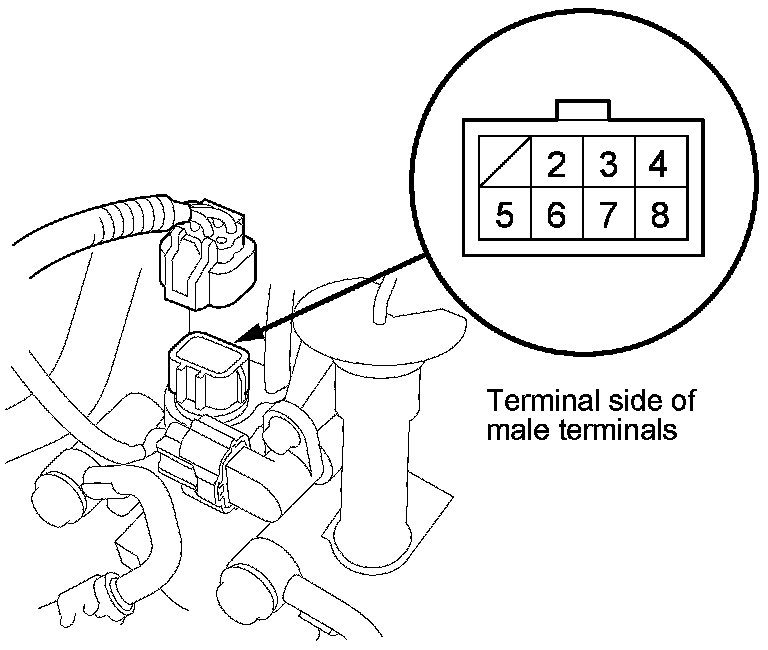 2 3 4
5 6 7 8

Terminal side of male terminals