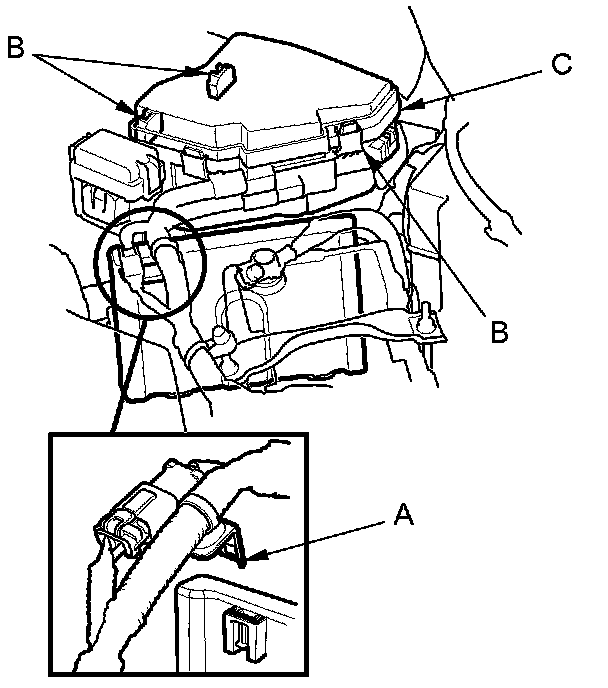 B
C
B
A