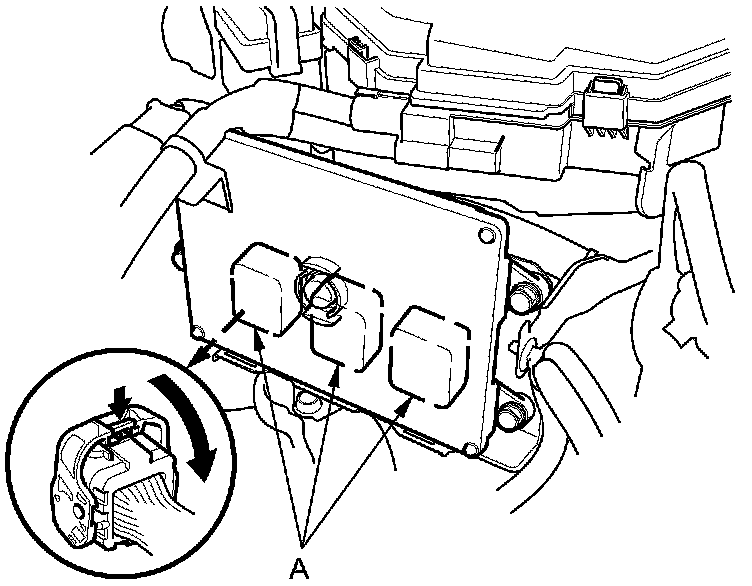 A