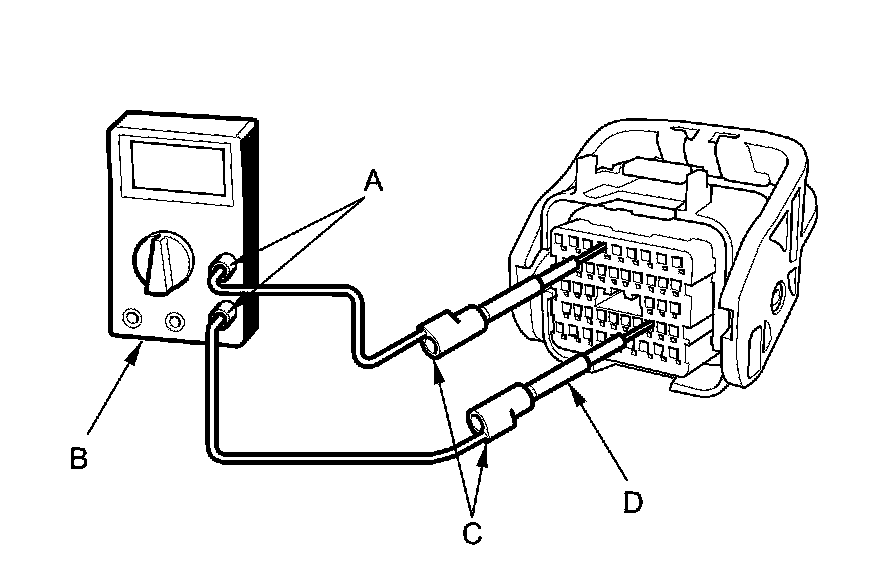 A
B
C
D