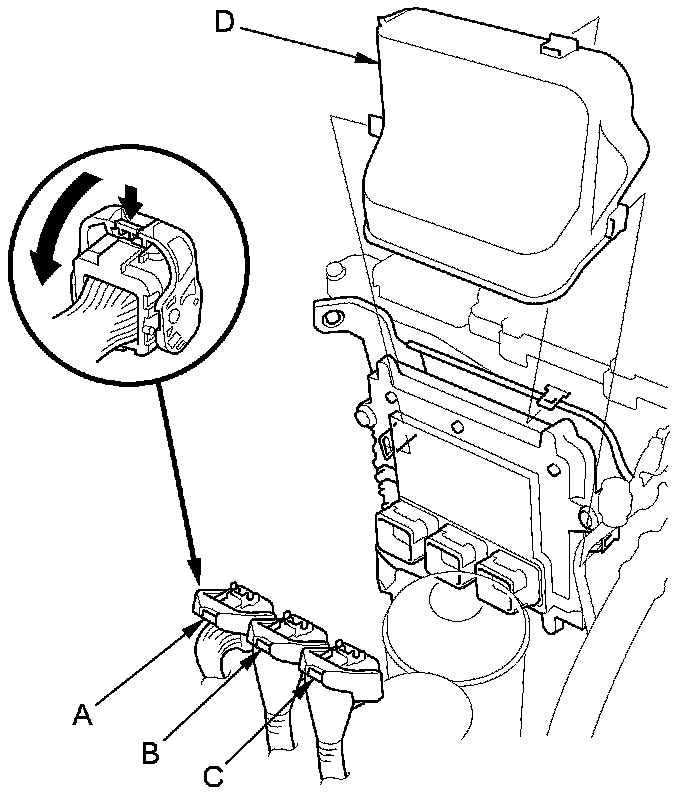 D

A

B

C