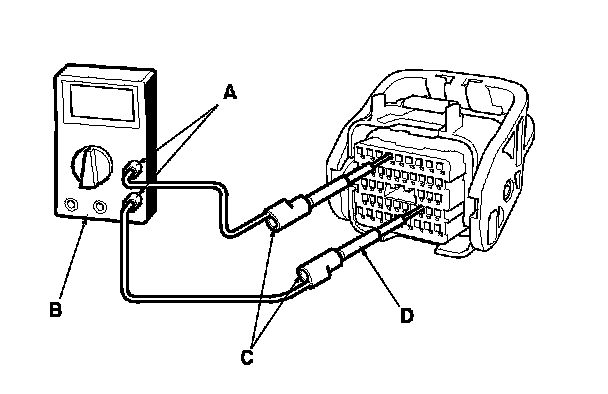 A
B
C
D