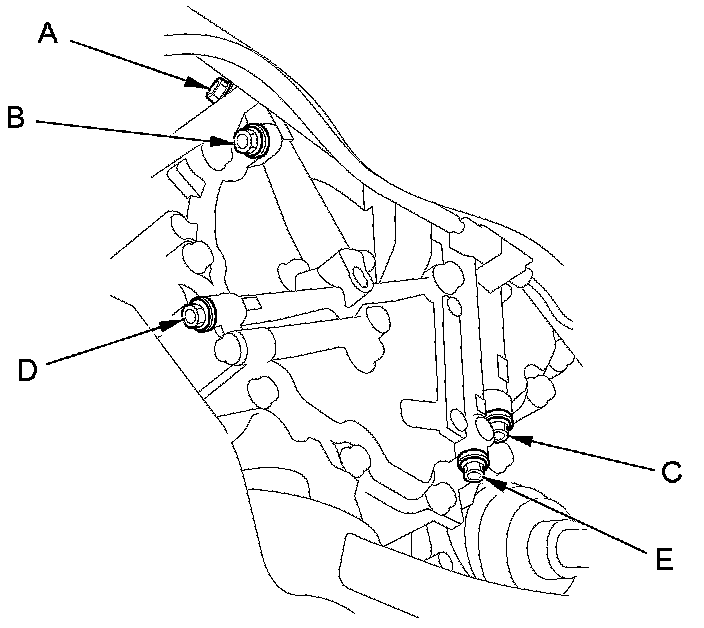 A
B
D
C
E