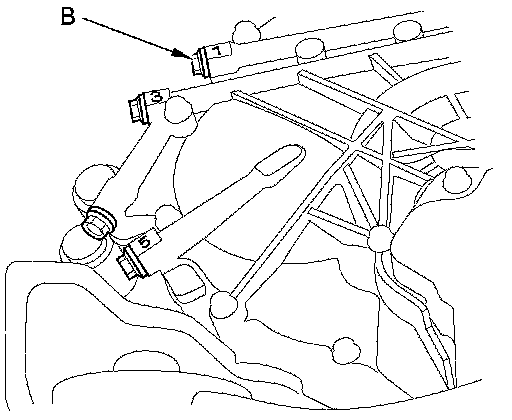 B
1
3
5