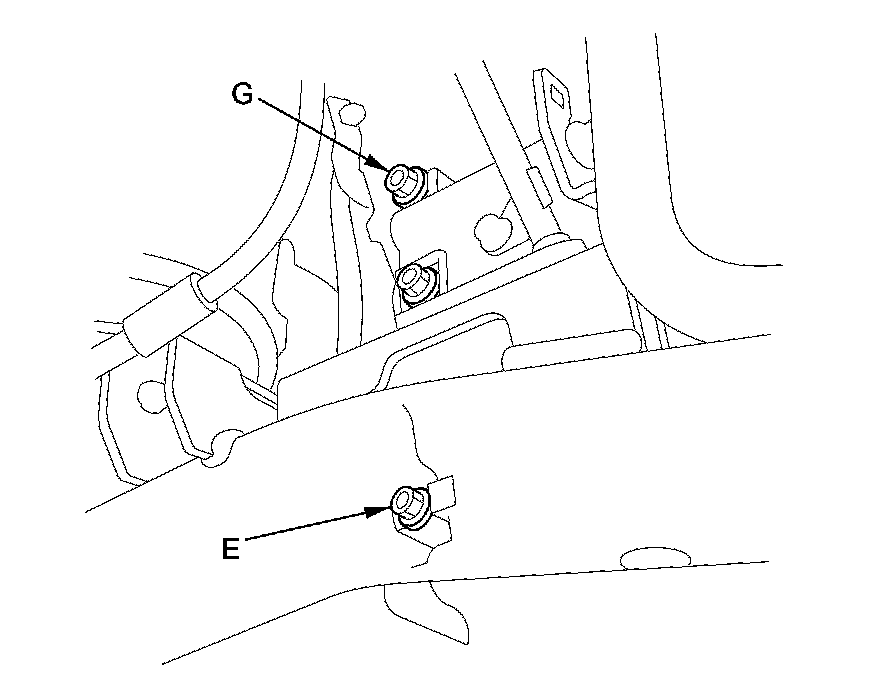 G

E